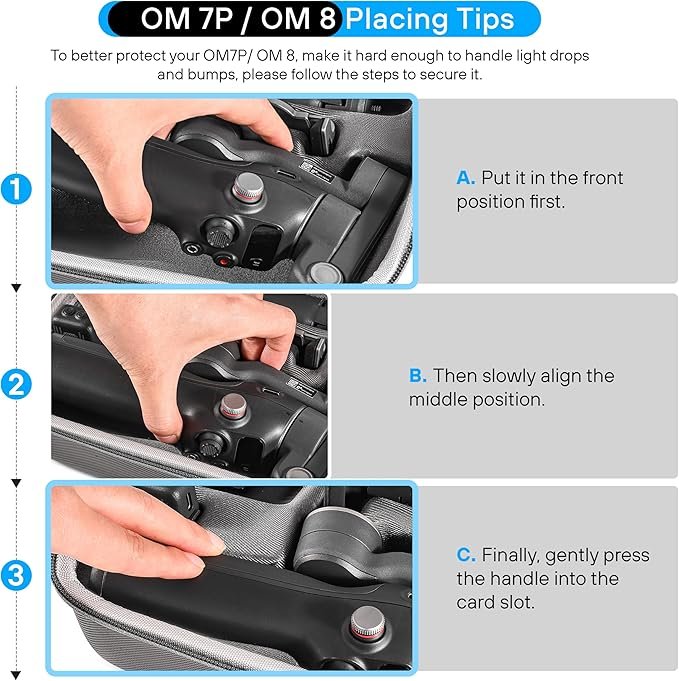 OM 7P / OM 8 Placing Tips

To better protect your OM7P/ OM 8, make it hard enough to handle light drops and bumps, please follow the steps to secure it.

1

A. Put it in the front position first.

2

B. Then slowly align the middle position.

3

C. Finally, gently press the handle into the card slot.